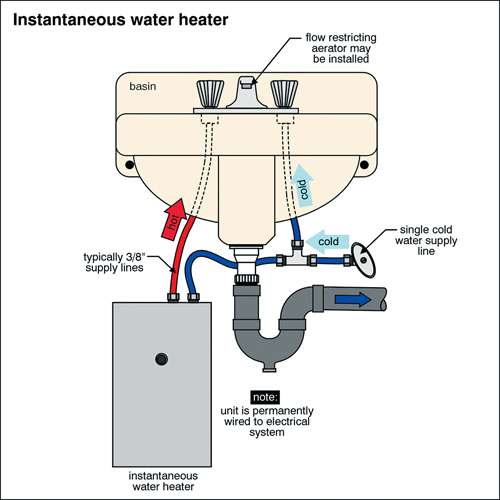 Instantaneous water heater

flow restricting aerator may be installed

basin

cold

hot

cold

single cold water supply line

typically 3/8" supply lines

note:

unit is permanently wired to electrical system

instantaneous water heater