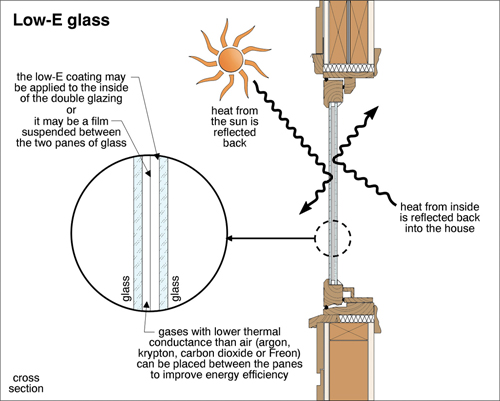 Low-E glass

the low-E coating may be applied to the inside of the double glazing
or
it may be a film suspended between the two panes of glass

heat from the sun is reflected back

heat from inside is reflected back into the house

glass

glass

gases with lower thermal conductance than air (argon, krypton, carbon dioxide or Freon) can be placed between the panes to improve energy efficiency

cross section