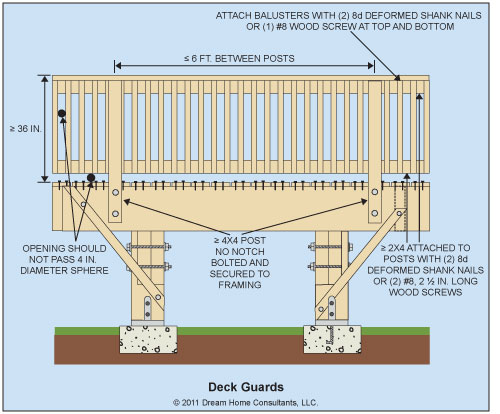 ATTACH BALUSTERS WITH (2) 8d DEFORMED SHANK NAILS OR (1) #8 WOOD SCREW AT TOP AND BOTTOM

≤ 6 FT. BETWEEN POSTS

≥ 36 IN.

OPENING SHOULD NOT PASS 4 IN. DIAMETER SPHERE

≥ 4X4 POST NO NOTCH BOLTED AND SECURED TO FRAMING

≥ 2X4 ATTACHED TO POSTS WITH (2) 8d DEFORMED SHANK NAILS OR (2) #8, 2 ½ IN. LONG WOOD SCREWS

Deck Guards

© 2011 Dream Home Consultants, LLC.