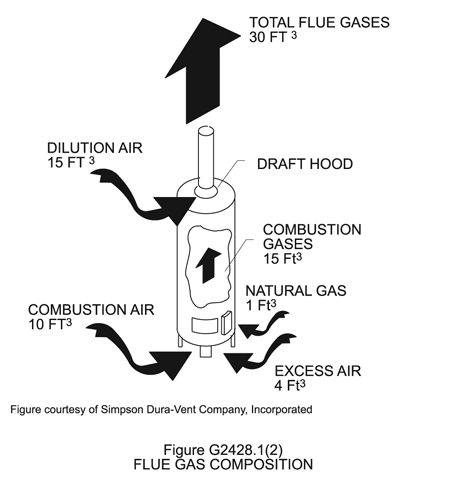 TOTAL FLUE GASES
30 FT $^3$

DILUTION AIR
15 FT $^3$

DRAFT HOOD

COMBUSTION
GASES
15 Ft$^3$

NATURAL GAS
1 Ft$^3$

COMBUSTION AIR
10 FT$^3$

EXCESS AIR
4 Ft$^3$

Figure courtesy of Simpson Dura-Vent Company, Incorporated

Figure G2428.1(2)
FLUE GAS COMPOSITION