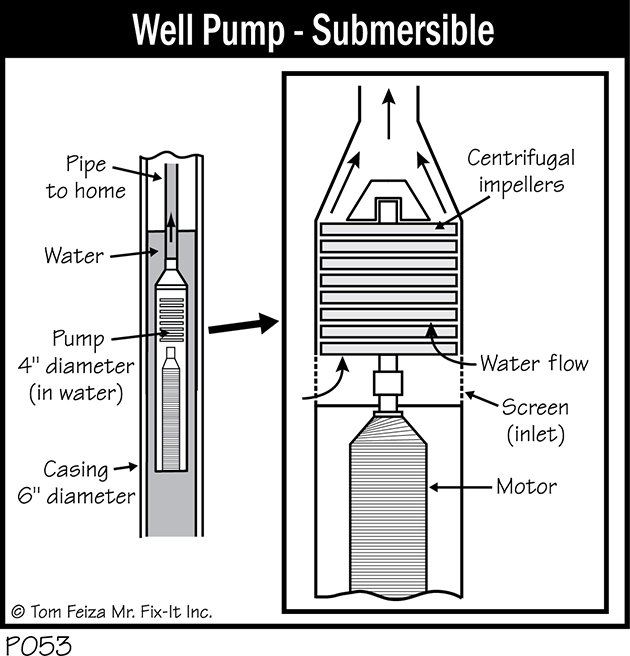 Well Pump - Submersible

Pipe to home

Water

Pump 4" diameter (in water)

Casing 6" diameter

Centrifugal impellers

Water flow

Screen (inlet)

Motor

© Tom Feiza Mr. Fix-It Inc.

P053