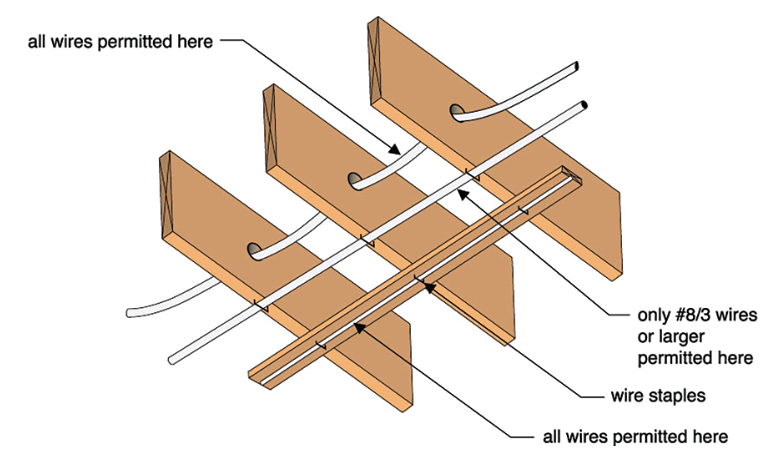 all wires permitted here

only #8/3 wires or larger permitted here

wire staples

all wires permitted here