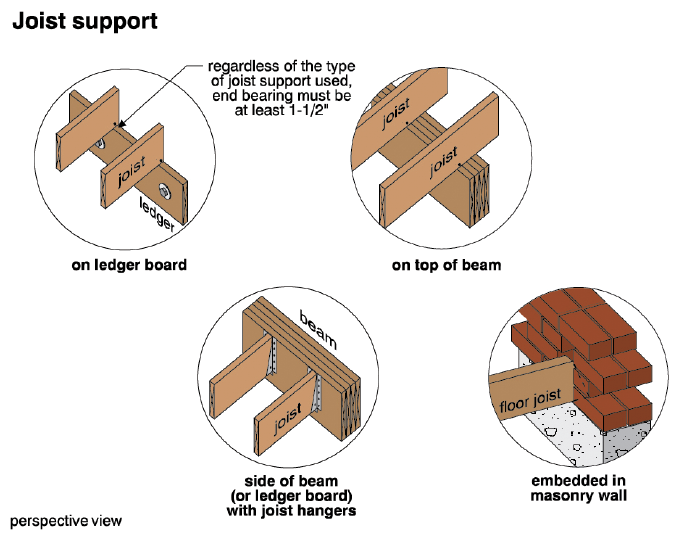 Joist support

regardless of the type of joist support used, end bearing must be at least 1-1/2"

joist

ledger

on ledger board

joist

joist

on top of beam

beam

joist

side of beam (or ledger board) with joist hangers

floor joist

embedded in masonry wall

perspective view